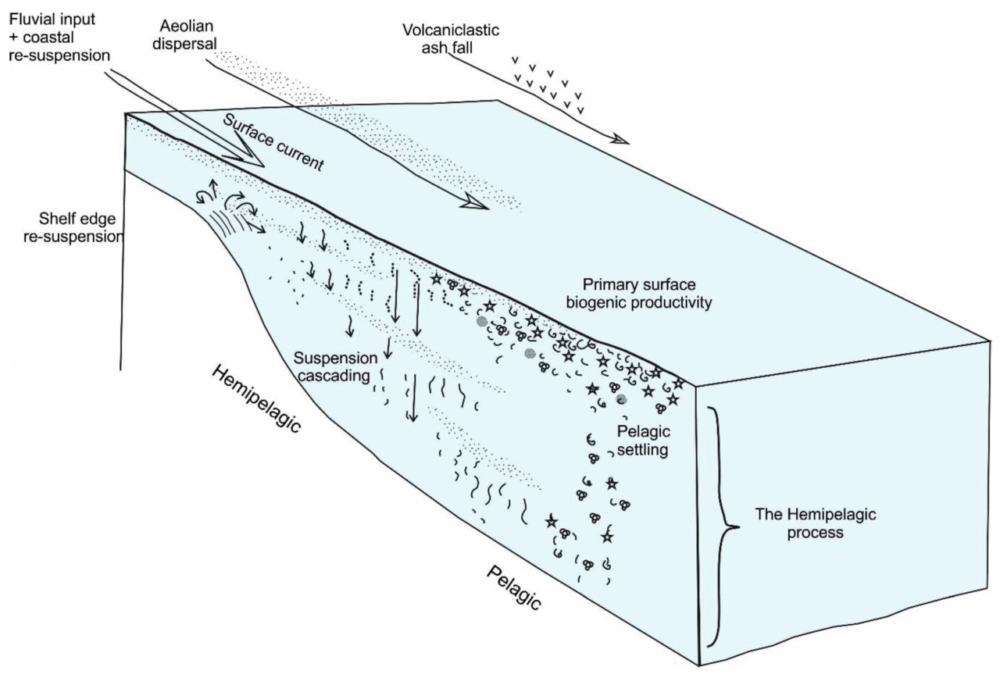 Fluvial input + coastal re-suspension

Aeolian dispersal

Volcaniclastic ash fall

Surface current

Shelf edge re-suspension

Primary surface biogenic productivity

Suspension cascading

Hemipelagic

Pelagic settling

The Hemipelagic process

Pelagic